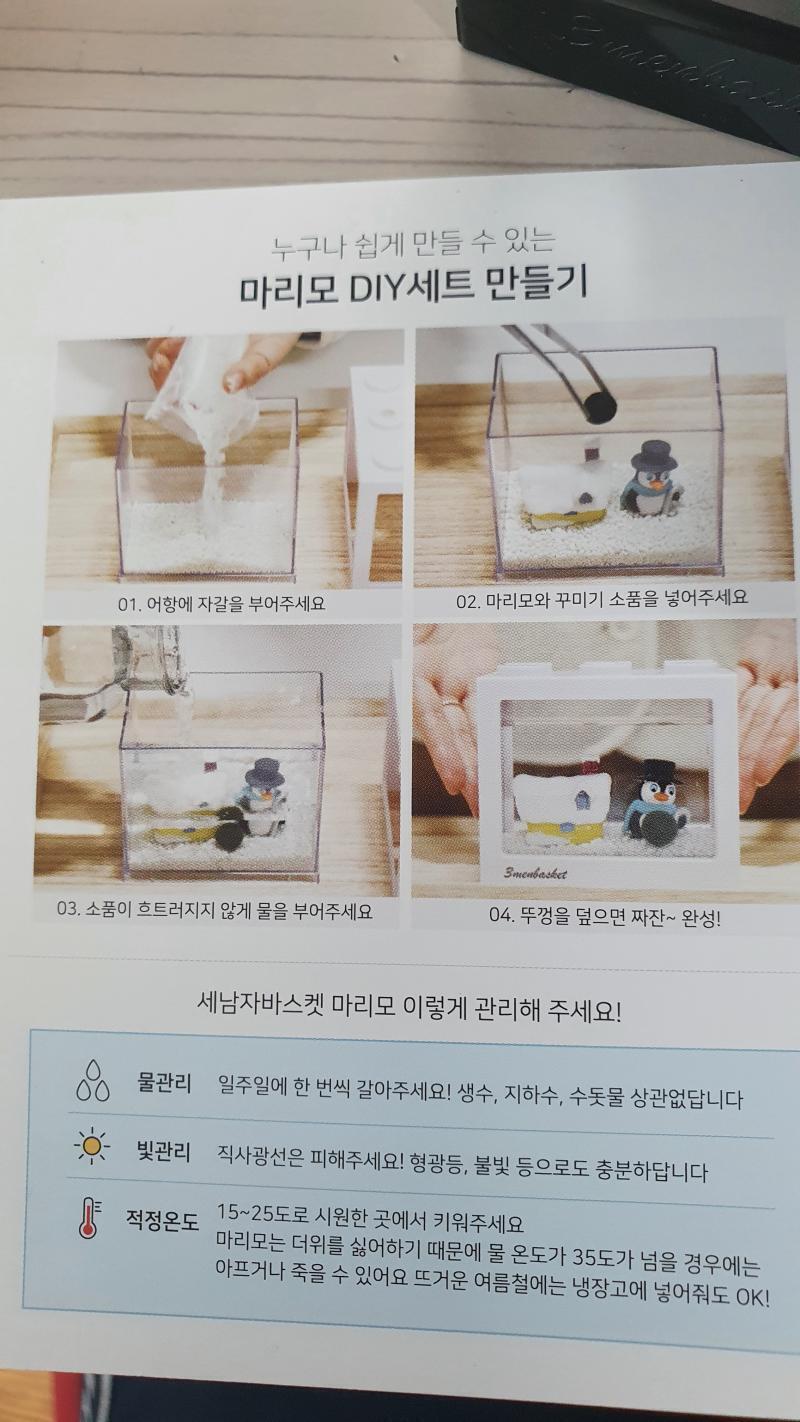 누구나 쉽게 만들 수 있는
마리모 DIY세트 만들기

01. 어항에 자갈을 부어주세요

02. 마리모와 꾸미기 소품을 넣어주세요

03. 소품이 흐트러지지 않게 물을 부어주세요

3menbasket

04. 뚜껑을 덮으면 짜잔~ 완성!

세남자바스켓 마리모 이렇게 관리해 주세요!

물관리 일주일에 한 번씩 갈아주세요! 생수, 지하수, 수돗물 상관없답니다

빛관리 직사광선은 피해주세요! 형광등, 불빛 등으로도 충분하답니다

적정온도 15~25도로 시원한 곳에서 키워주세요
마리모는 더위를 싫어하기 때문에 물 온도가 35도가 넘을 경우에는 아프거나 죽을 수 있어요 뜨거운 여름철에는 냉장고에 넣어줘도 OK!