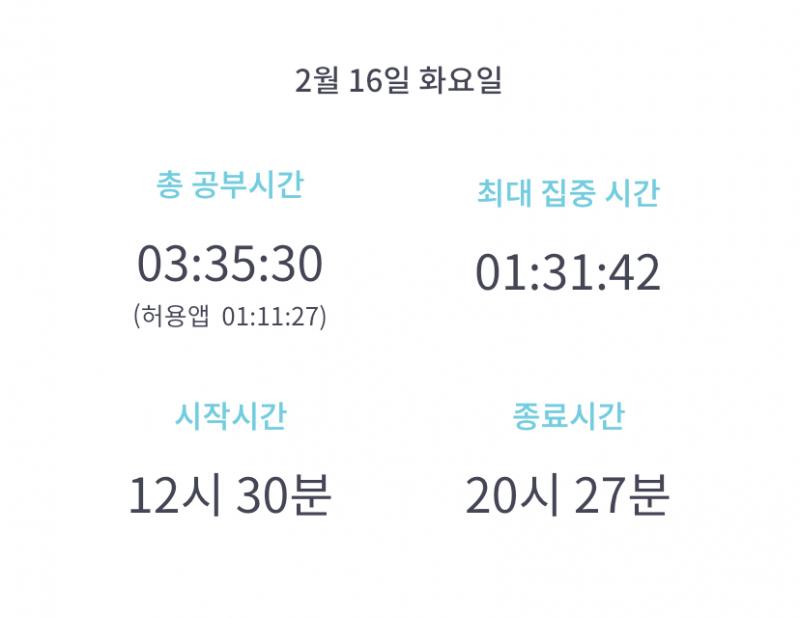 2월 16일 화요일

총 공부시간

03:35:30

(허용앱 01:11:27)

최대 집중 시간

01:31:42

시작시간

12시 30분

종료시간

20시 27분